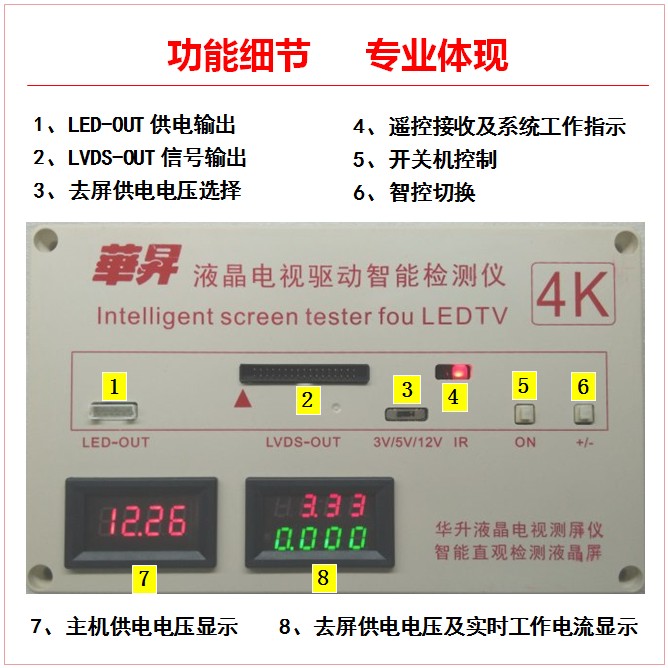 功能细节　专业体现

1、LED-OUT 供电输出
2、LVDS-OUT 信号输出
3、去屏供电电压选择

4、遥控接收及系统工作指示
5、开关机控制
6、智控切换

華昇 液晶电视驱动智能检测仪
Intelligent screen tester fou LEDTV
4K

1
2
3
4
5
6

LED-OUT
LVDS-OUT
3V/5V/12V
IR
ON
+/-

12.26
3.33
0.000

华升液晶电视测屏仪
智能直观检测液晶屏

7
8

7、主机供电电压显示
8、去屏供电电压及实时工作电流显示